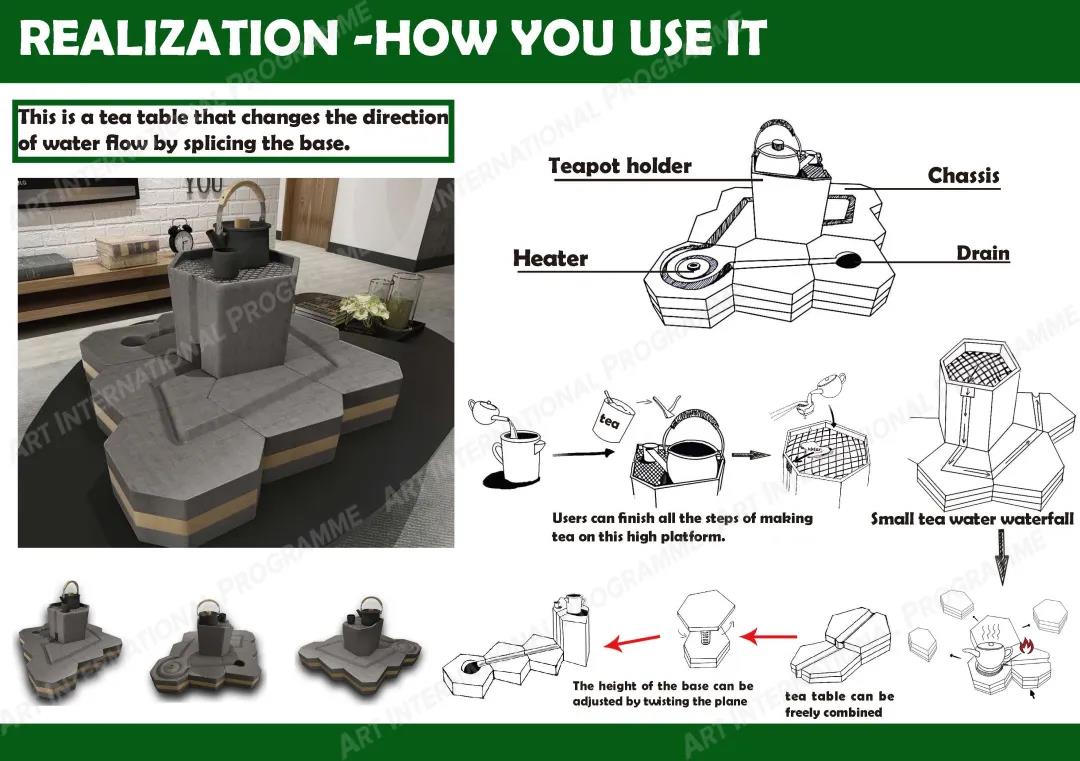 REALIZATION -HOW YOU USE IT

This is a tea table that changes the direction of water flow by splicing the base.

YOU

Teapot holder

Chassis

Heater

Drain

tea

Users can finish all the steps of making tea on this high platform.

Small tea water waterfall

The height of the base can be adjusted by twisting the plane

tea table can be freely combined

ART INTERNATIONAL PROGRAMME